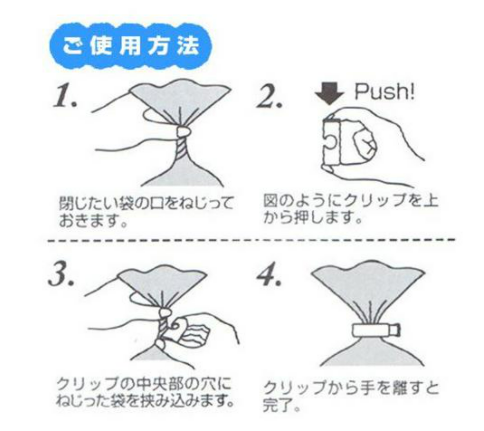 ご使用方法

1.

閉じたい袋の口をねじっておきます。

2.

Push!

図のようにクリップを上から押します。

3.

クリップの中央部の穴にねじった袋を挟み込みます。

4.

クリップから手を離すと完了。